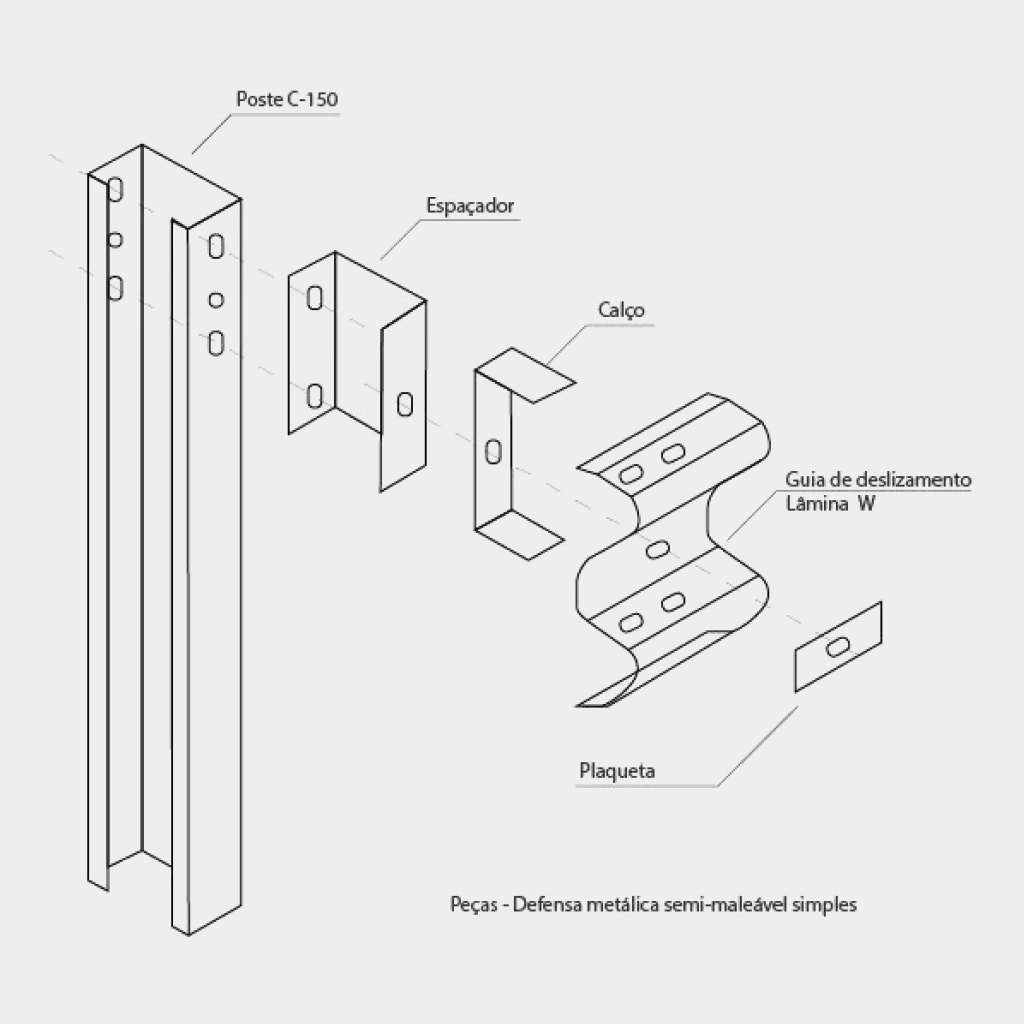 Poste C-150

Espaçador

Calço

Guia de deslizamento
Lâmina W

Plaqueta

Peças - Defensa metálica semi-maleável simples